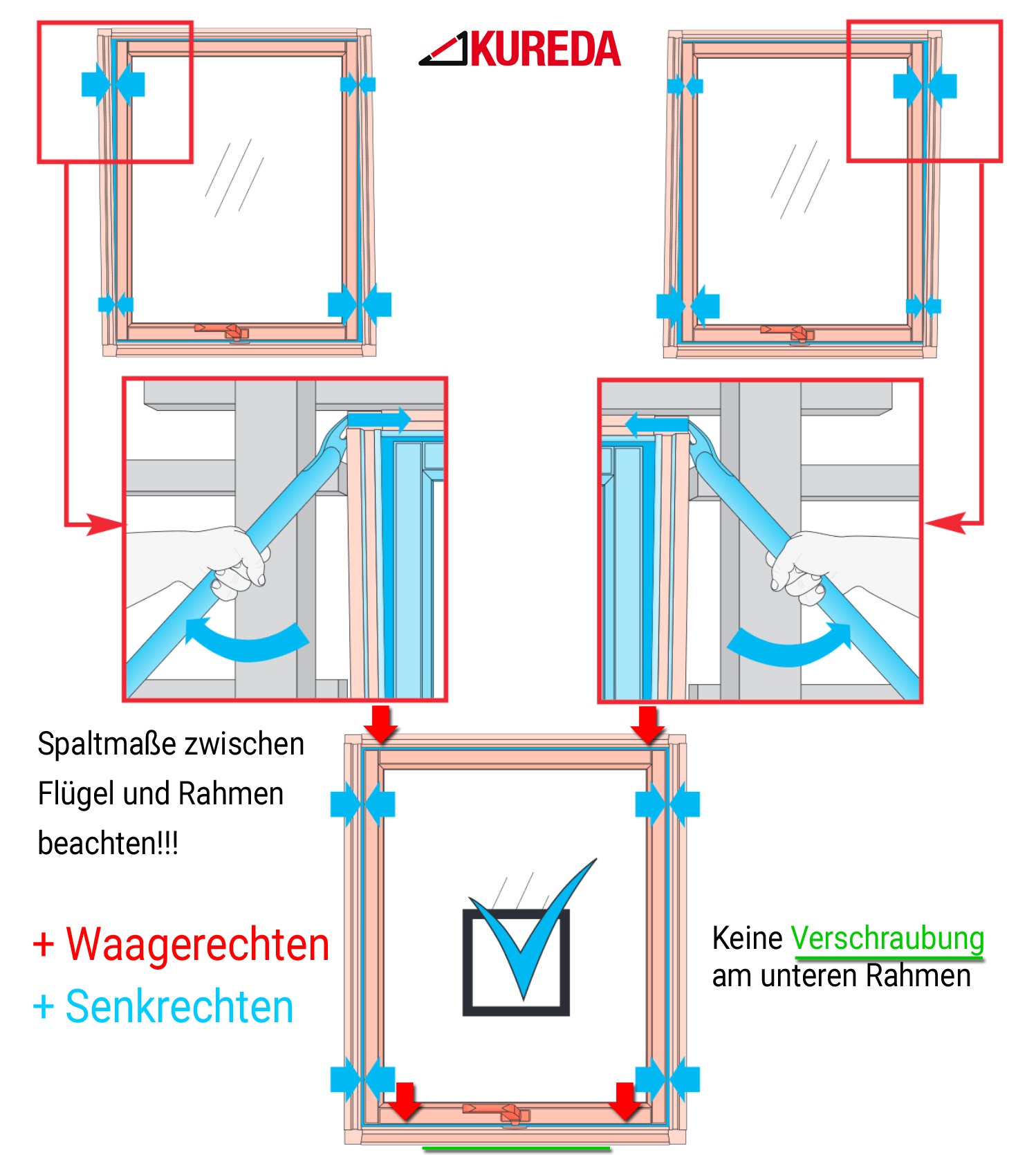 KUREDA

Spaltmaße zwischen Flügel und Rahmen beachten!!!

+ Waagerechten
+ Senkrechten

Keine Verschraubung am unteren Rahmen